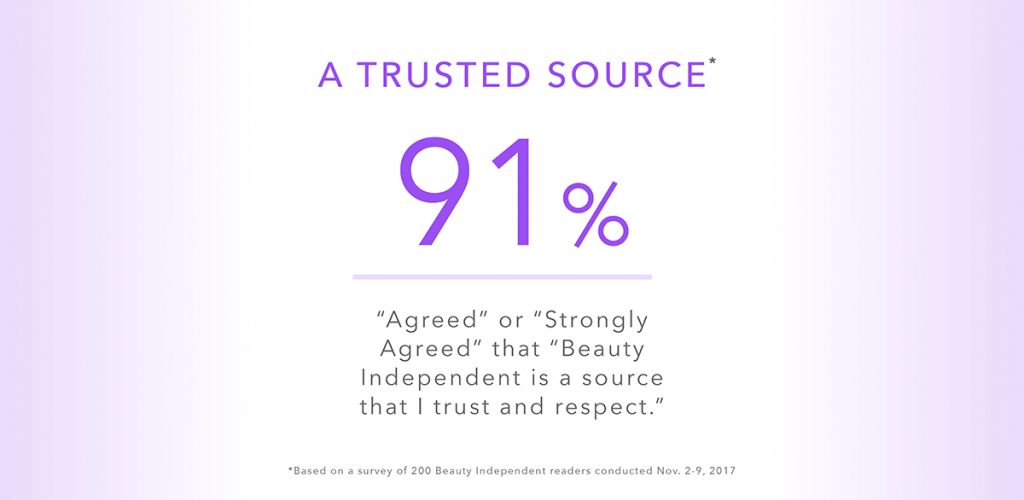 A TRUSTED SOURCE*

91%

"Agreed" or "Strongly Agreed" that "Beauty Independent is a source that I trust and respect."

*Based on a survey of 200 Beauty Independent readers conducted Nov. 2-9, 2017