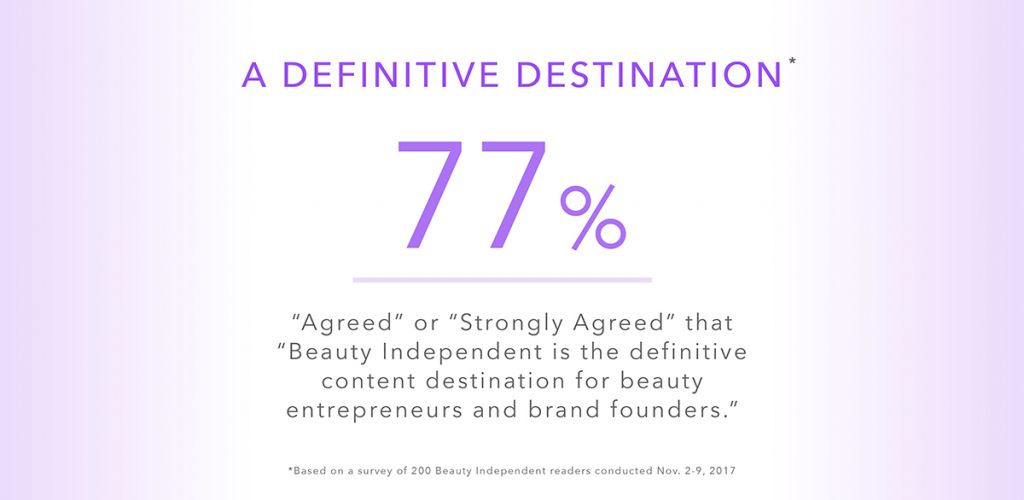 A DEFINITIVE DESTINATION*

77%

"Agreed" or "Strongly Agreed" that "Beauty Independent is the definitive content destination for beauty entrepreneurs and brand founders."

*Based on a survey of 200 Beauty Independent readers conducted Nov. 2-9, 2017