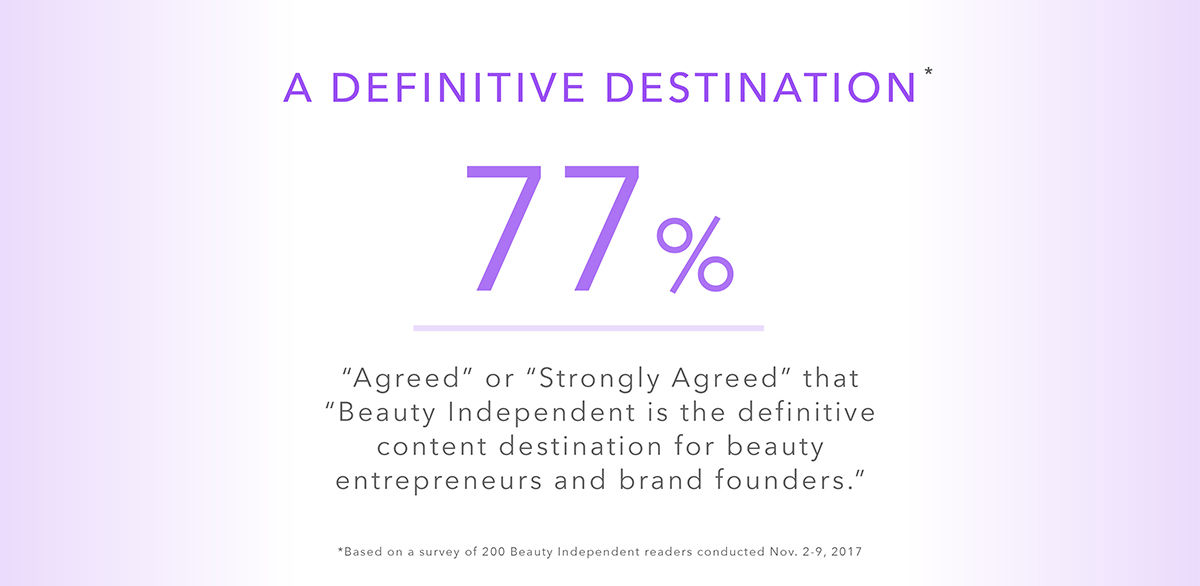 A DEFINITIVE DESTINATION*

77%

“Agreed” or “Strongly Agreed” that “Beauty Independent is the definitive content destination for beauty entrepreneurs and brand founders.”

*Based on a survey of 200 Beauty Independent readers conducted Nov. 2-9, 2017