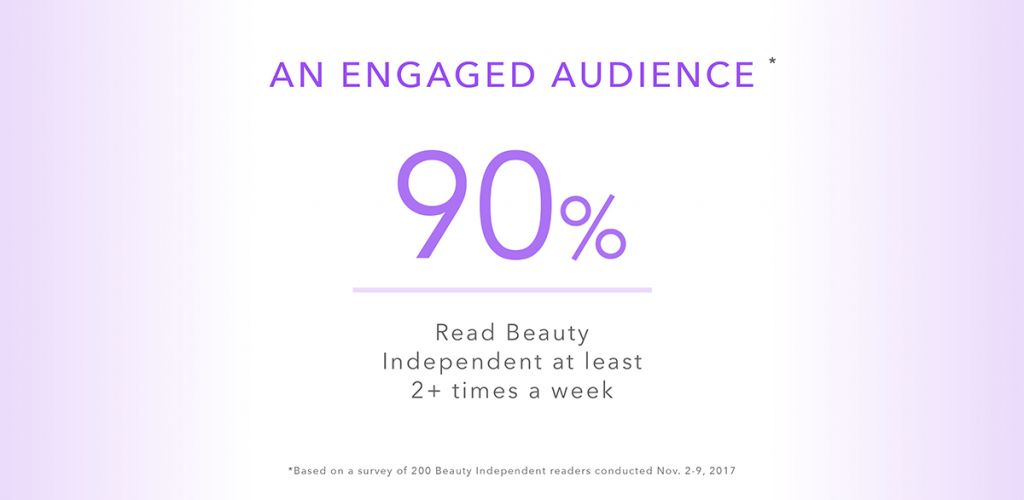 AN ENGAGED AUDIENCE *

90%

Read Beauty Independent at least 2+ times a week

*Based on a survey of 200 Beauty Independent readers conducted Nov. 2-9, 2017