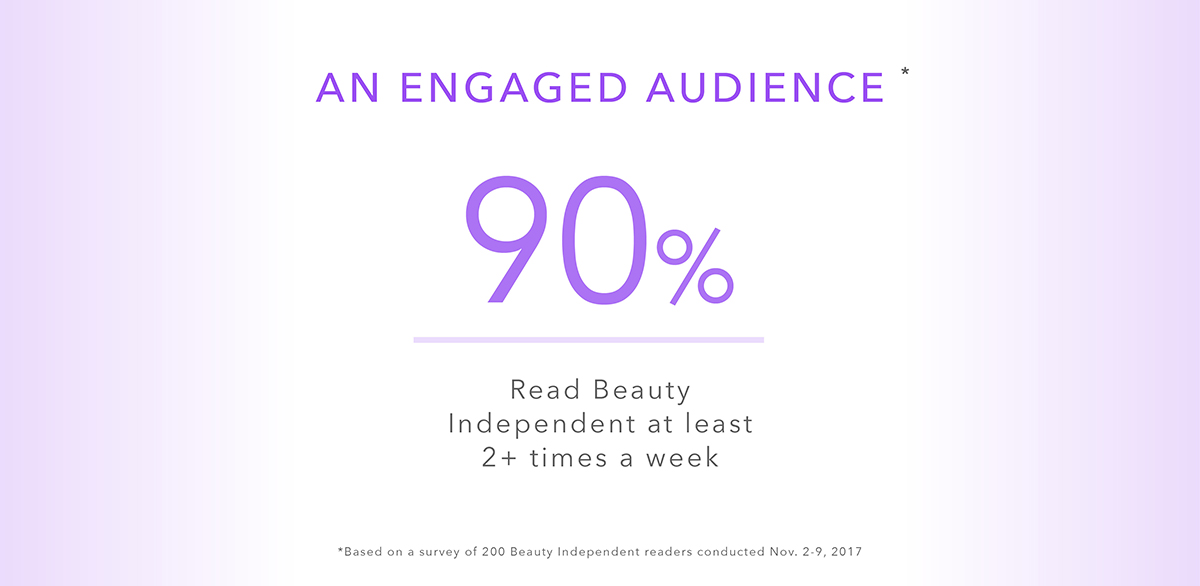 AN ENGAGED AUDIENCE *

90%

Read Beauty Independent at least 2+ times a week

*Based on a survey of 200 Beauty Independent readers conducted Nov. 2-9, 2017