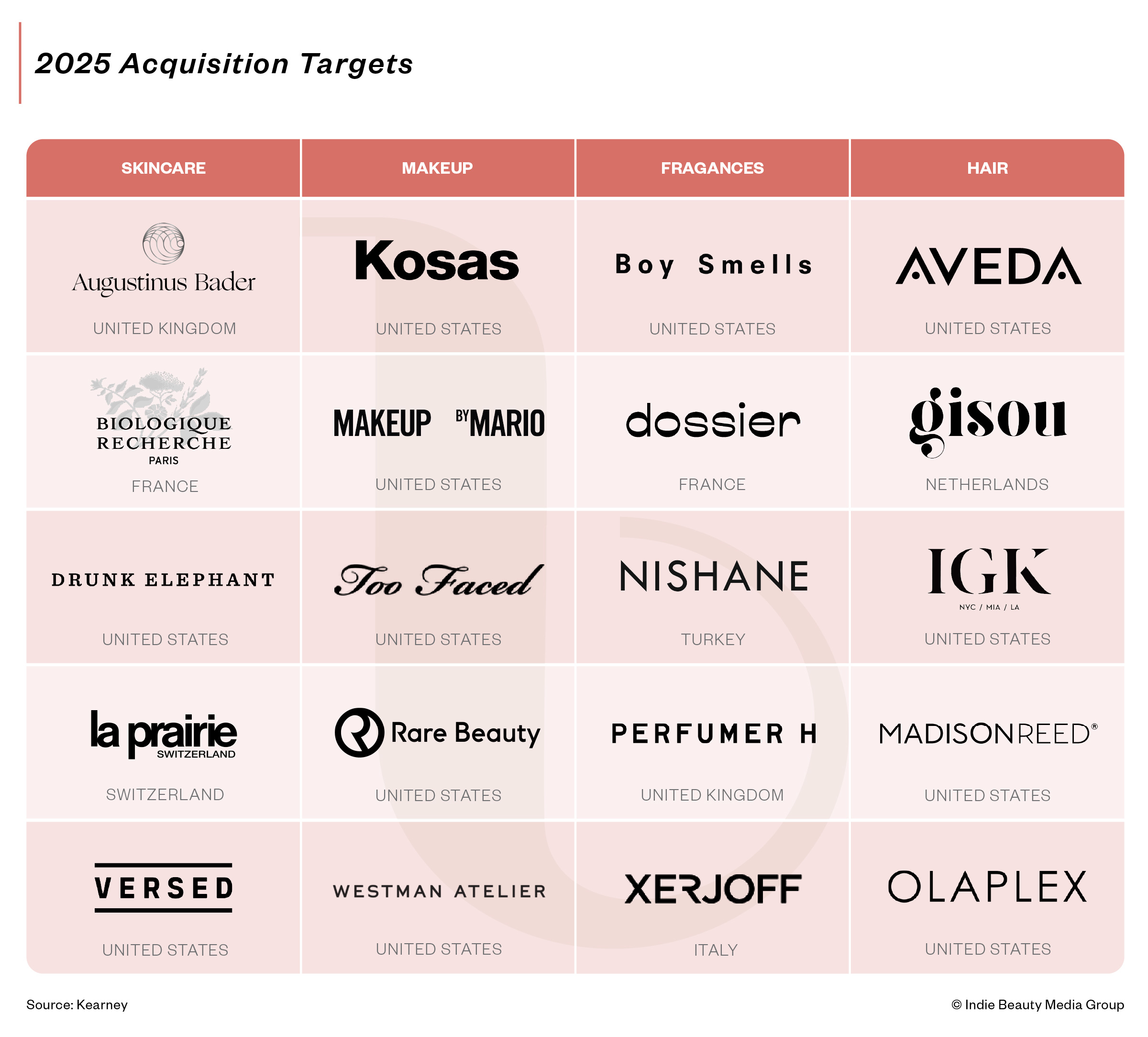 2025 Acquisition Targets

| SKINCARE | MAKEUP | FRAGANCES | HAIR |
|---|---|---|---|
| Augustinus Bader UNITED KINGDOM | Kosas UNITED STATES | Boy Smells UNITED STATES | AVEDA UNITED STATES |
| BIOLOGIQUE RECHERCHE PARIS FRANCE | MAKEUP BY MARIO UNITED STATES | dossier FRANCE | gisou NETHERLANDS |
| DRUNK ELEPHANT UNITED STATES | Too Faced UNITED STATES | NISHANE TURKEY | IGK NYC / MIA / LA UNITED STATES |
| la prairie SWITZERLAND SWITZERLAND | Rare Beauty UNITED STATES | PERFUMER H UNITED KINGDOM | MADISONREED® UNITED STATES |
| VERSED UNITED STATES | WESTMAN ATELIER UNITED STATES | XERJOFF ITALY | OLAPLEX UNITED STATES |

Source: Kearney

© Indie Beauty Media Group