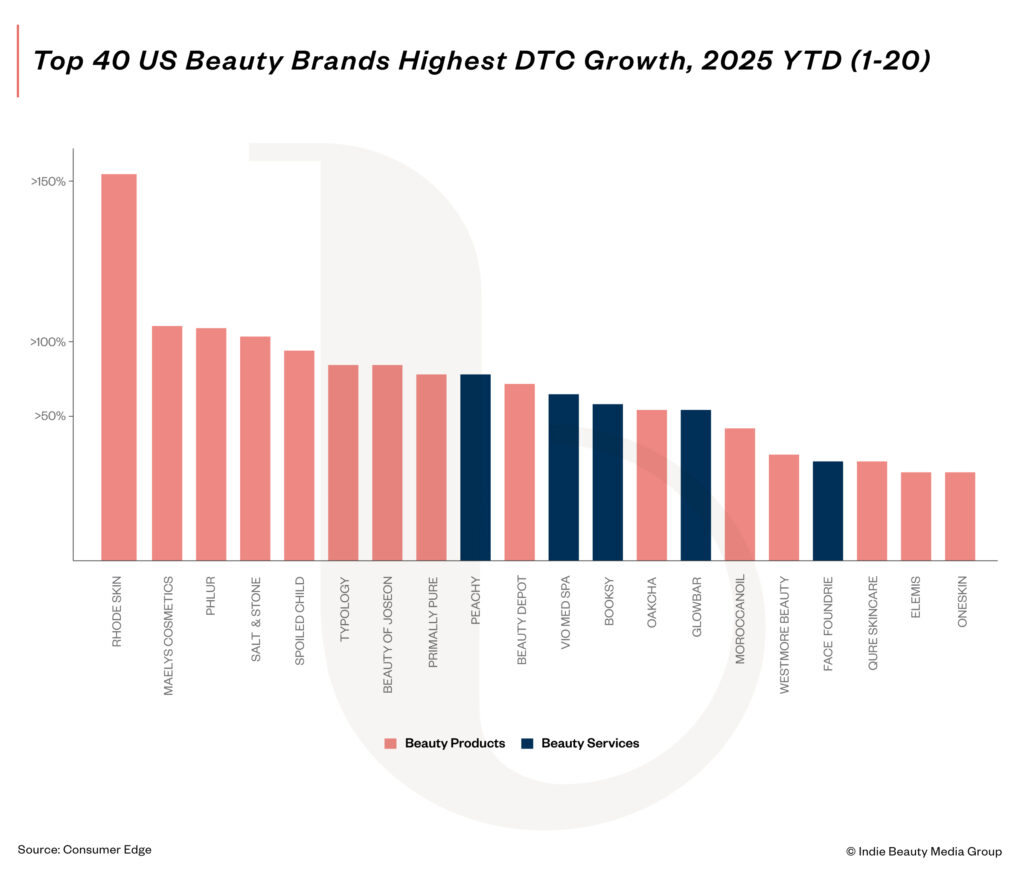 Top 40 US Beauty Brands Highest DTC Growth, 2025 YTD (1-20)

>150%
>100%
>50%

RHODE SKIN
MAELYS COSMETICS
PHLUR
SALT & STONE
SPOILED CHILD
TYPOLOGY
BEAUTY OF JOSEON
PRIMALLY PURE
PEACHY
BEAUTY DEPOT
VIO MED SPA
BOOKSY
OAKCHA
GLOWBAR
MOROCCANOIL
WESTMORE BEAUTY
FACE FOUNDRIE
QURE SKINCARE
ELEMIS
ONESKIN

Beauty Products
Beauty Services

Source: Consumer Edge

© Indie Beauty Media Group