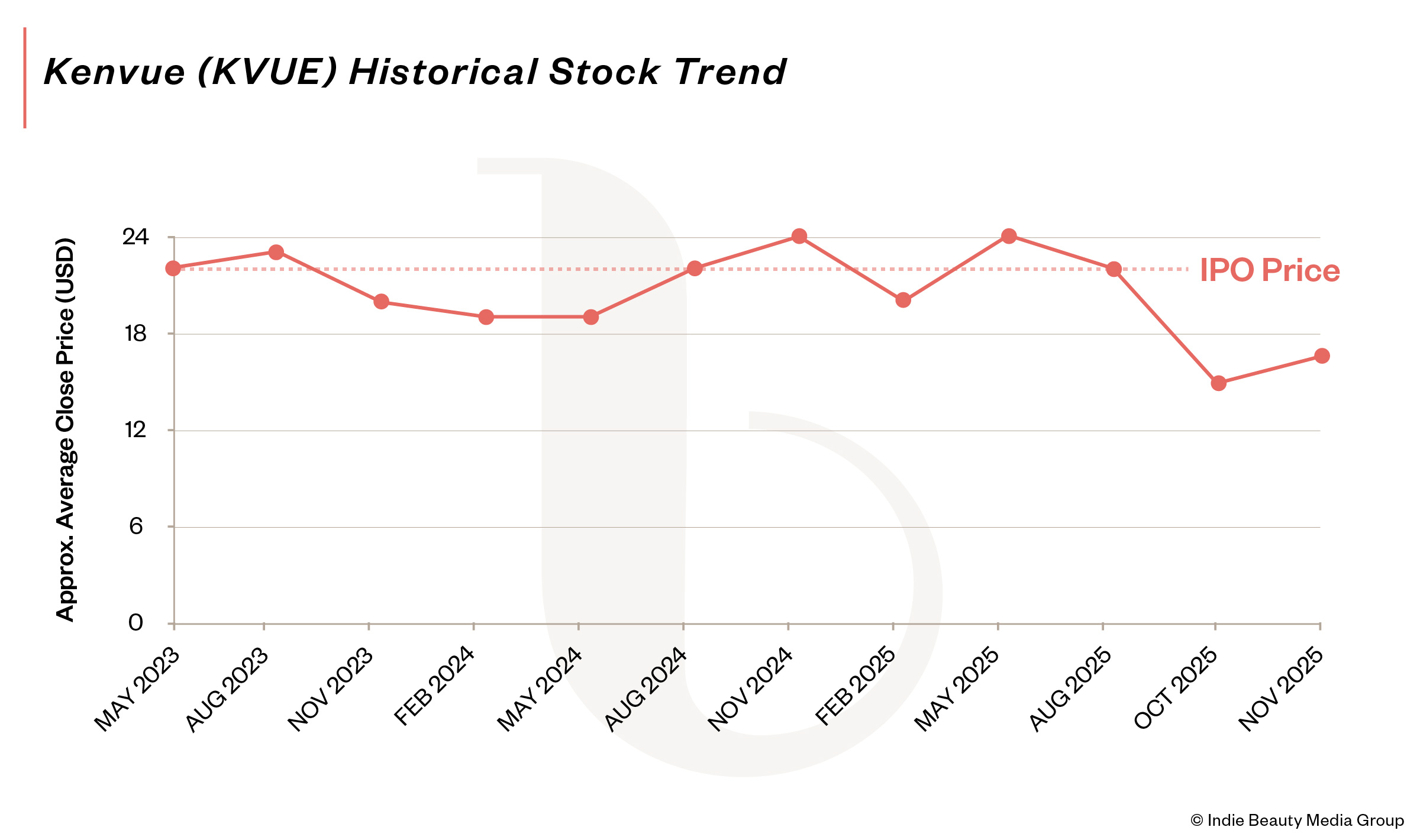 Kenvue (KVUE) Historical Stock Trend

Approx. Average Close Price (USD)

24
18
12
6
0

IPO Price

MAY 2023
AUG 2023
NOV 2023
FEB 2024
MAY 2024
AUG 2024
NOV 2024
FEB 2025
MAY 2025
AUG 2025
OCT 2025
NOV 2025

© Indie Beauty Media Group