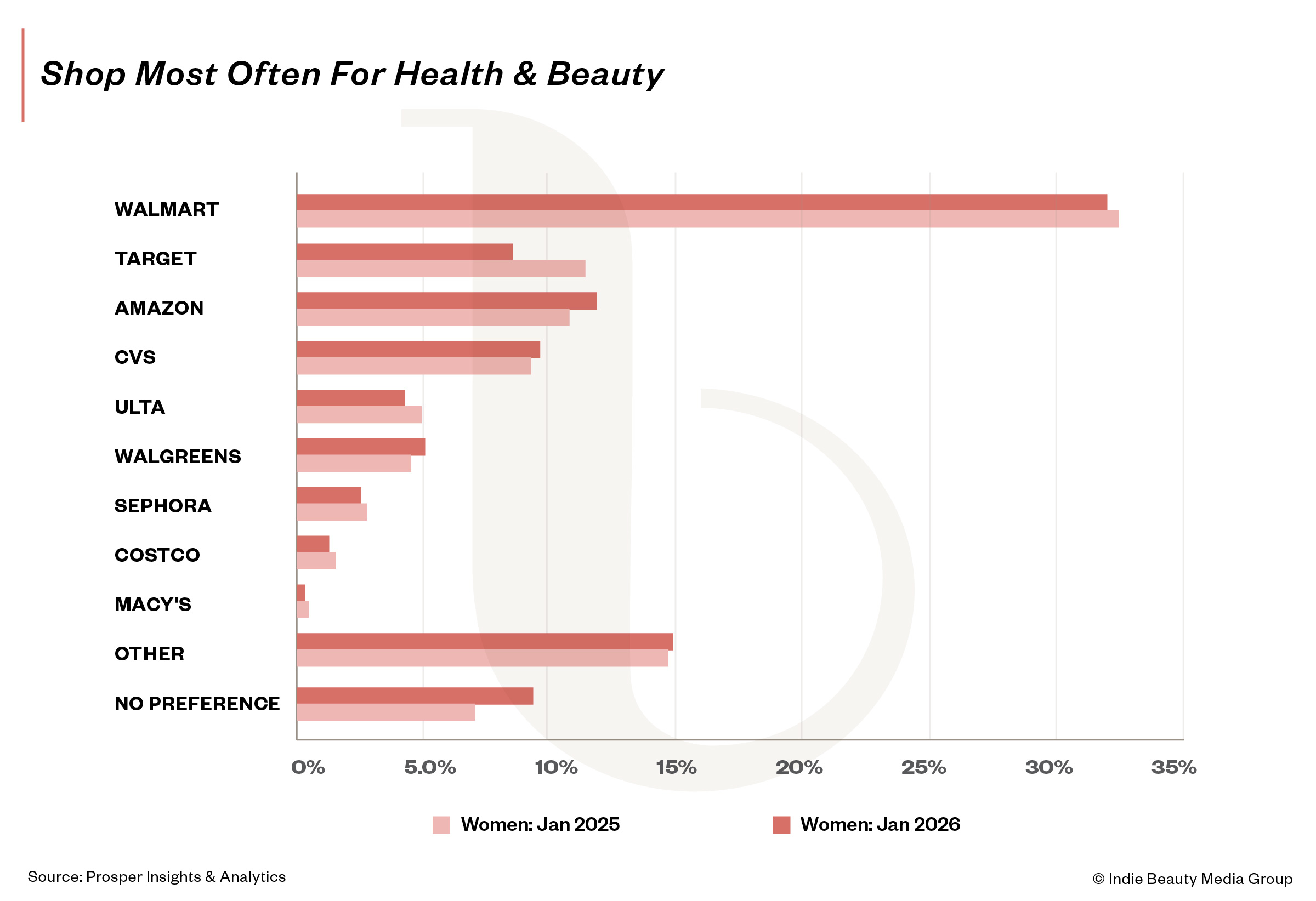 Shop Most Often For Health & Beauty

WALMART
TARGET
AMAZON
CVS
ULTA
WALGREENS
SEPHORA
COSTCO
MACY'S
OTHER
NO PREFERENCE

0% 5.0% 10% 15% 20% 25% 30% 35%

Women: Jan 2025
Women: Jan 2026

Source: Prosper Insights & Analytics
© Indie Beauty Media Group