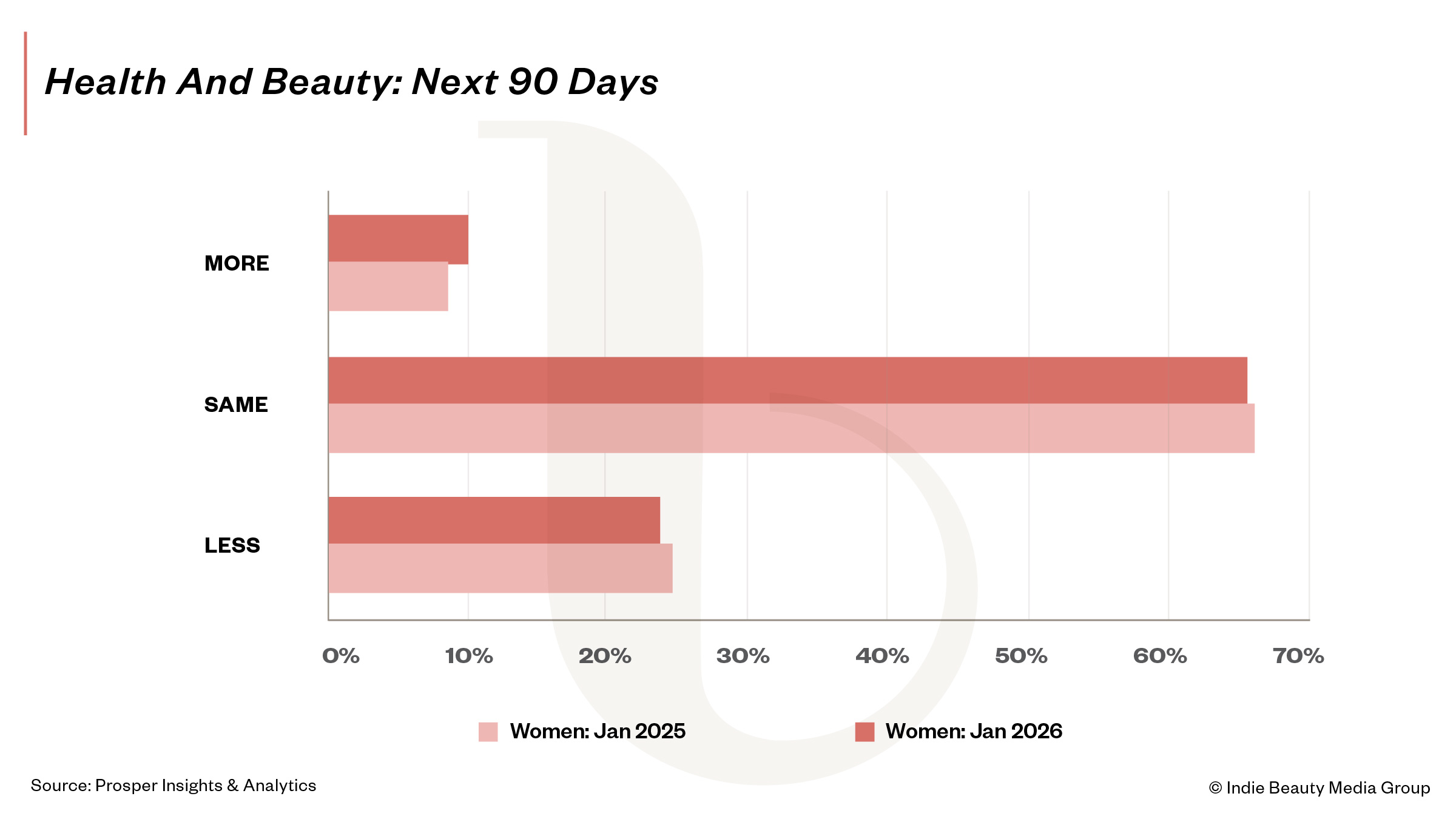 Health And Beauty: Next 90 Days

MORE

SAME

LESS

0% 10% 20% 30% 40% 50% 60% 70%

Women: Jan 2025 Women: Jan 2026

Source: Prosper Insights & Analytics

© Indie Beauty Media Group